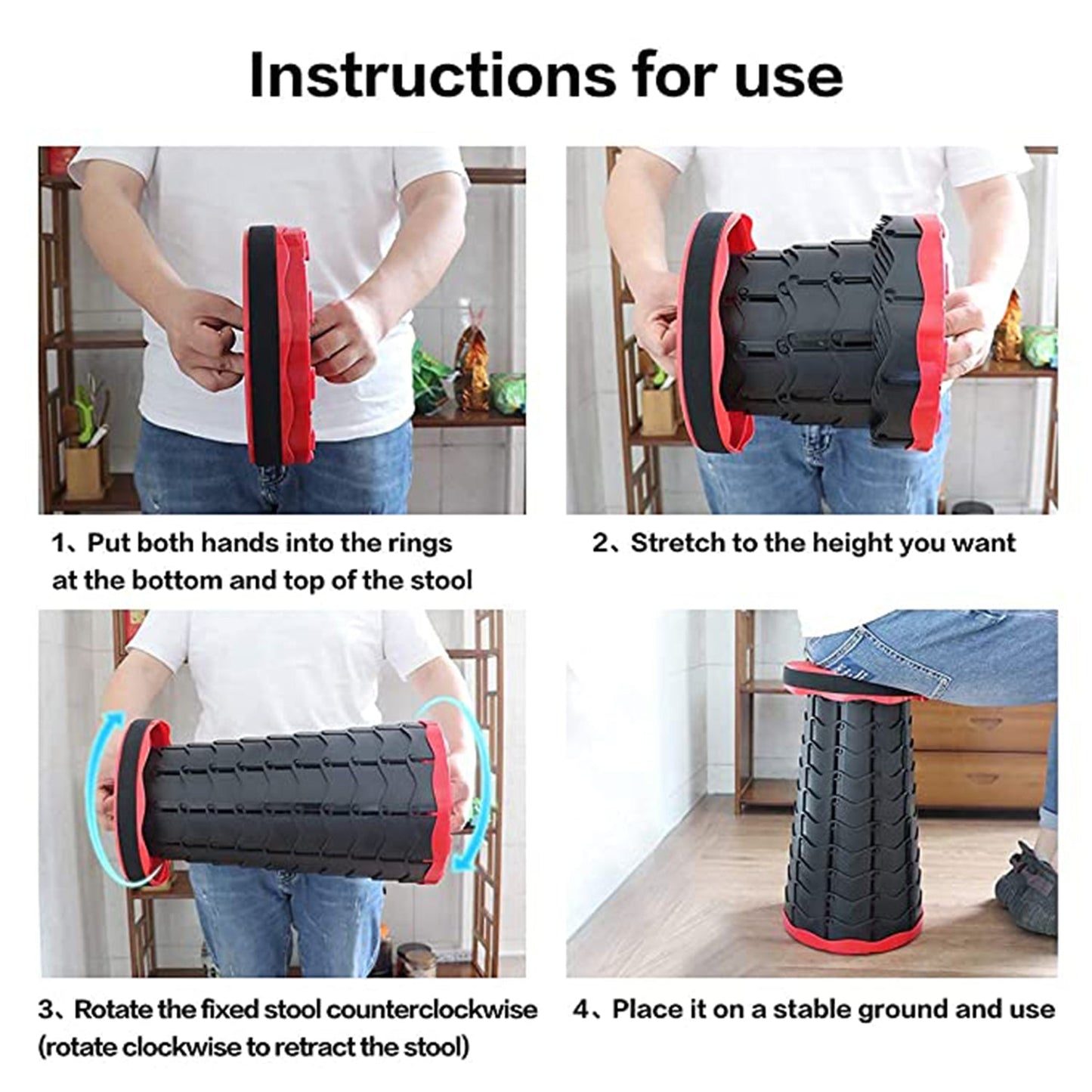 Instructions for use

1、Put both hands into the rings at the bottom and top of the stool

2、Stretch to the height you want

3、Rotate the fixed stool counterclockwise (rotate clockwise to retract the stool)

4、Place it on a stable ground and use